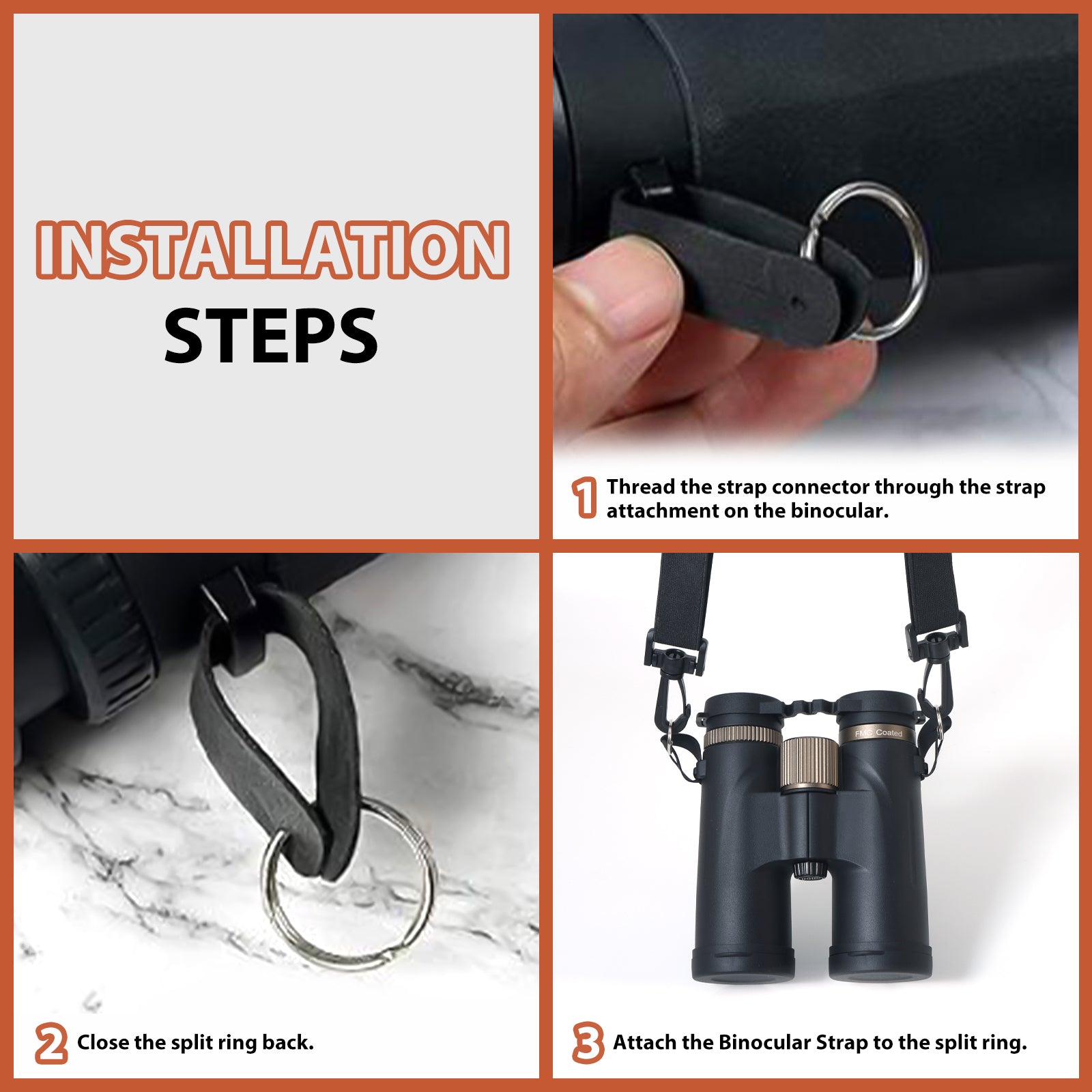 INSTALLATION STEPS

1 Thread the strap connector through the strap attachment on the binocular.

2 Close the split ring back.

FMC Coated

3 Attach the Binocular Strap to the split ring.